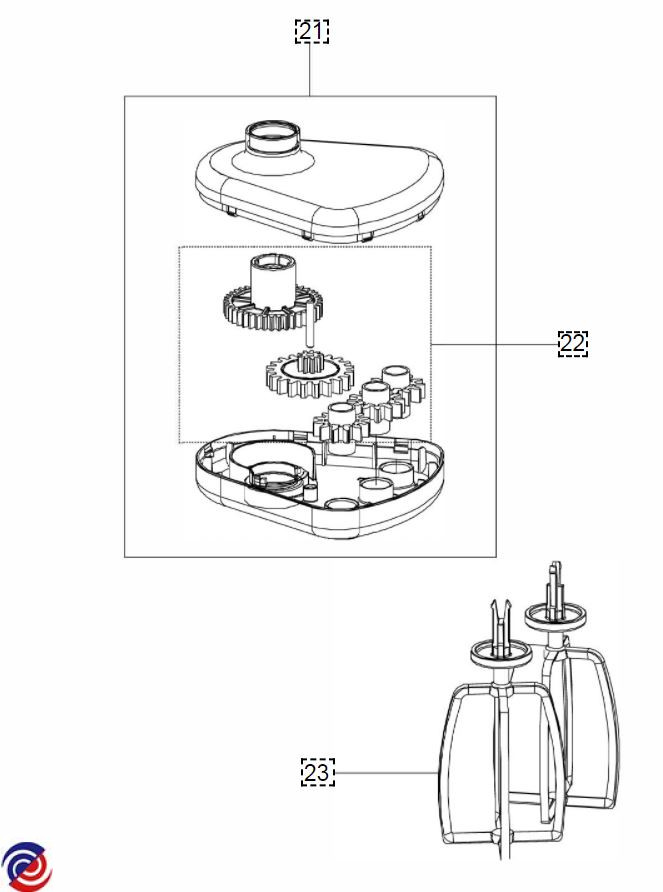 21

22

23